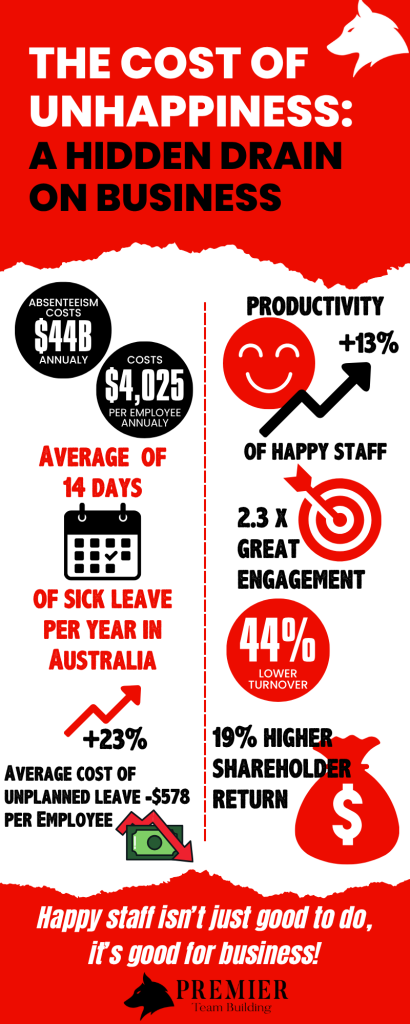 THE COST OF UNHAPPINESS: A HIDDEN DRAIN ON BUSINESS

ABSENTEEISM COSTS $44B ANNUALY

COSTS $4,025 PER EMPLOYEE ANNUALY

AVERAGE OF 14 DAYS

OF SICK LEAVE PER YEAR IN AUSTRALIA

+23%

AVERAGE COST OF UNPLANNED LEAVE -$578 PER EMPLOYEE

PRODUCTIVITY

+13%

OF HAPPY STAFF

2.3 X GREAT ENGAGEMENT

44% LOWER TURNOVER

19% HIGHER SHAREHOLDER RETURN

$

Happy staff isn't just good to do, it's good for business!

PREMIER Team Building