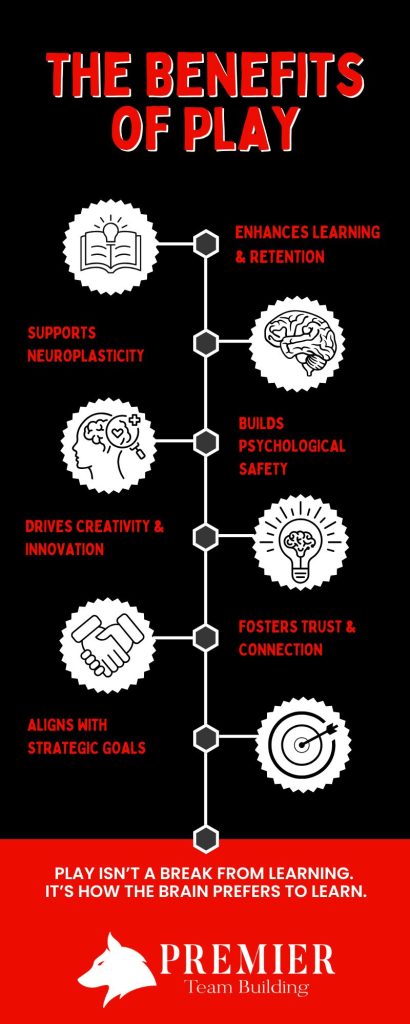 THE BENEFITS OF PLAY

ENHANCES LEARNING & RETENTION

SUPPORTS NEUROPLASTICITY

BUILDS PSYCHOLOGICAL SAFETY

DRIVES CREATIVITY & INNOVATION

FOSTERS TRUST & CONNECTION

ALIGNS WITH STRATEGIC GOALS

PLAY ISN'T A BREAK FROM LEARNING. IT'S HOW THE BRAIN PREFERS TO LEARN.

PREMIER
Team Building